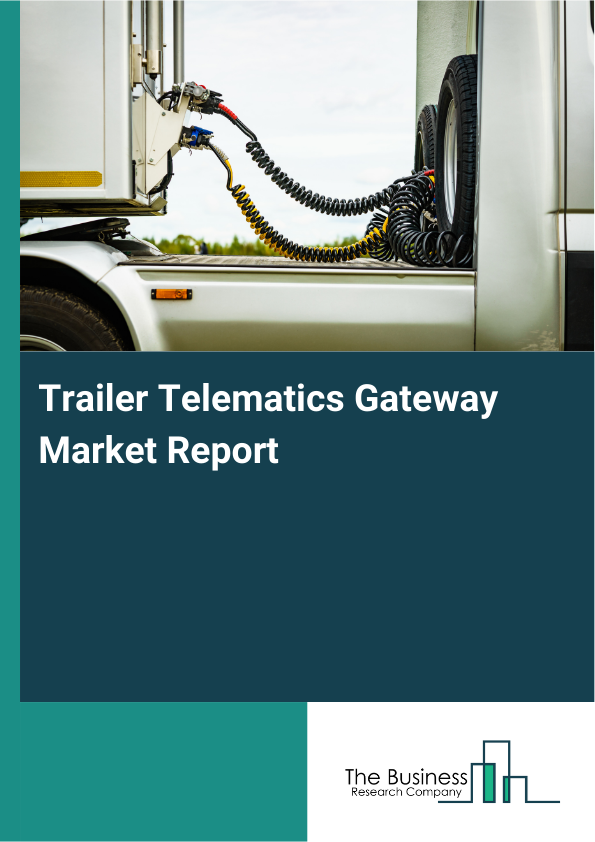 Trailer Telematics Gateway Market Report

The Business
Research Company