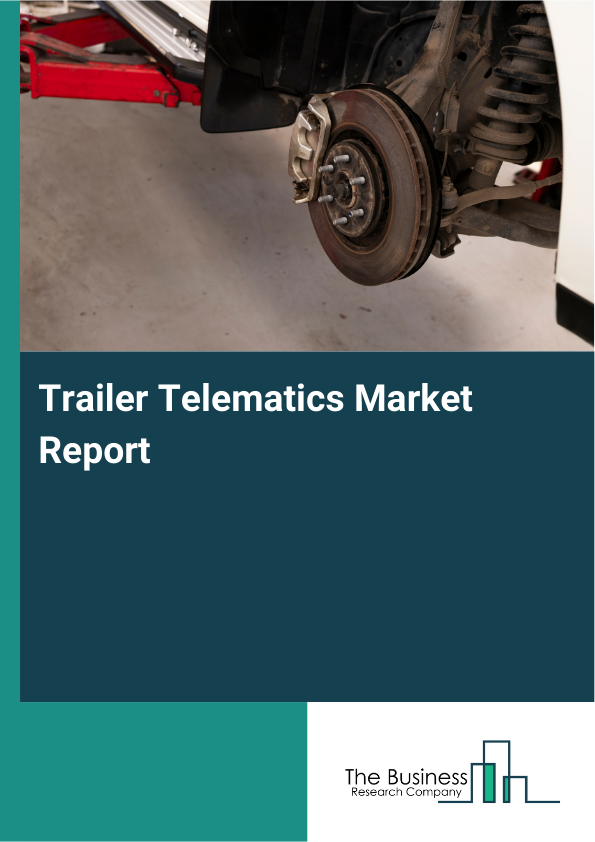 Trailer Telematics Market Report

The Business
Research Company