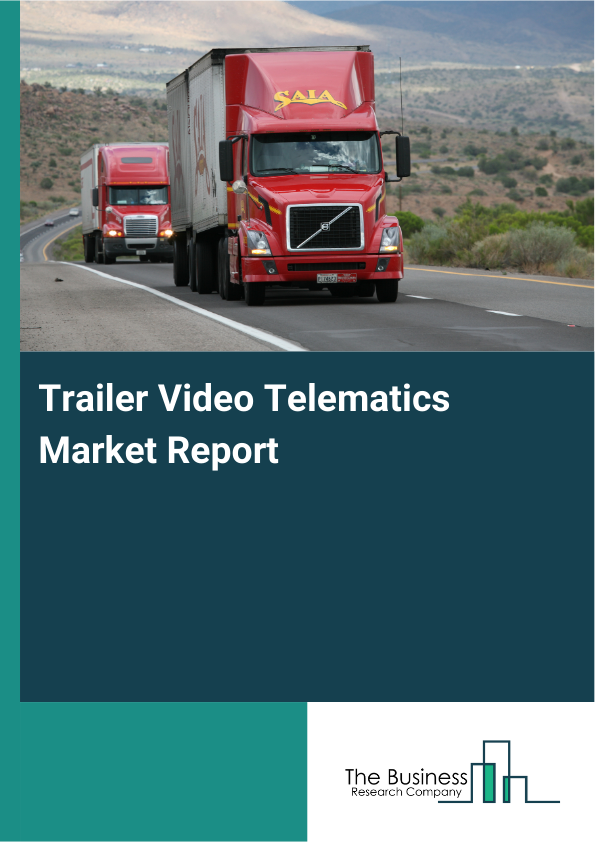 SAIA

Trailer Video Telematics Market Report

The Business
Research Company