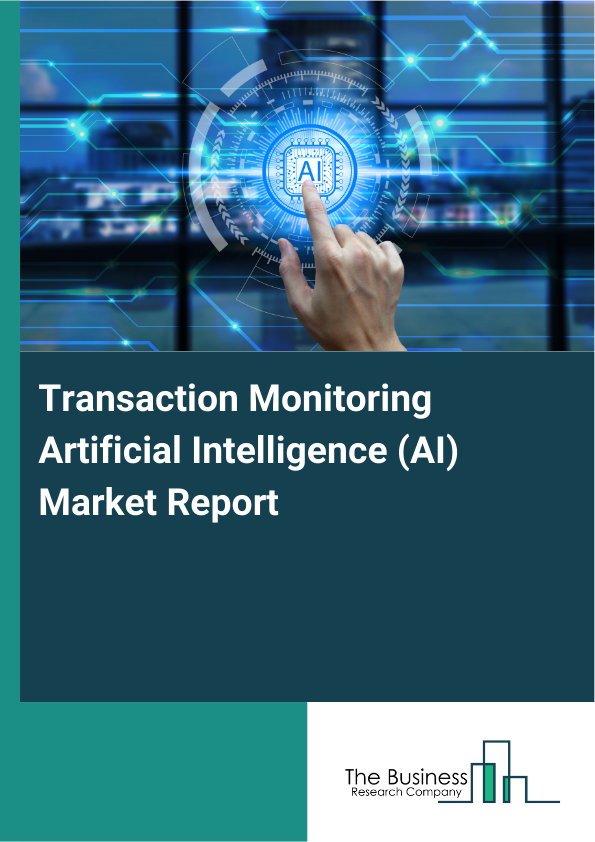 AI

Transaction Monitoring Artificial Intelligence (AI) Market Report

The Business
Research Company