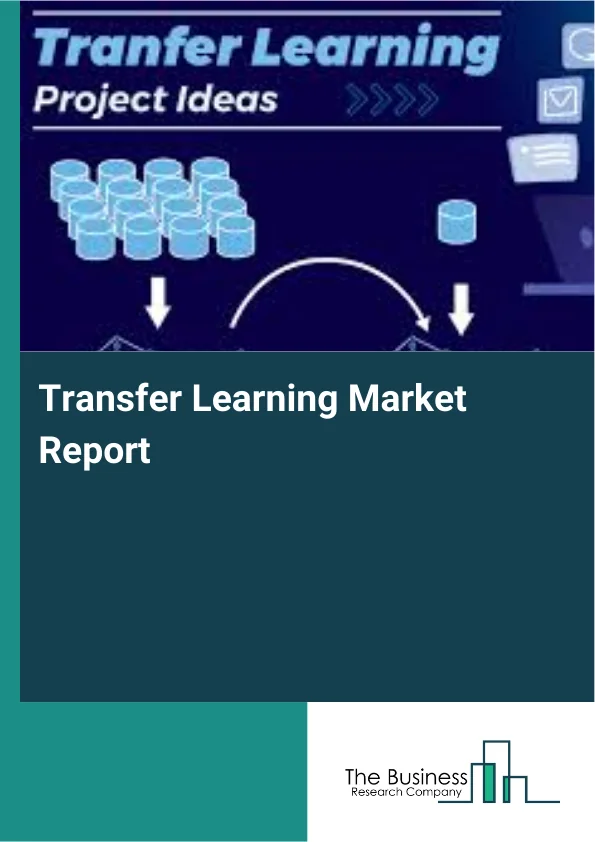 Tranfer Learning
Project Ideas

Transfer Learning Market Report

The Business
Research Company