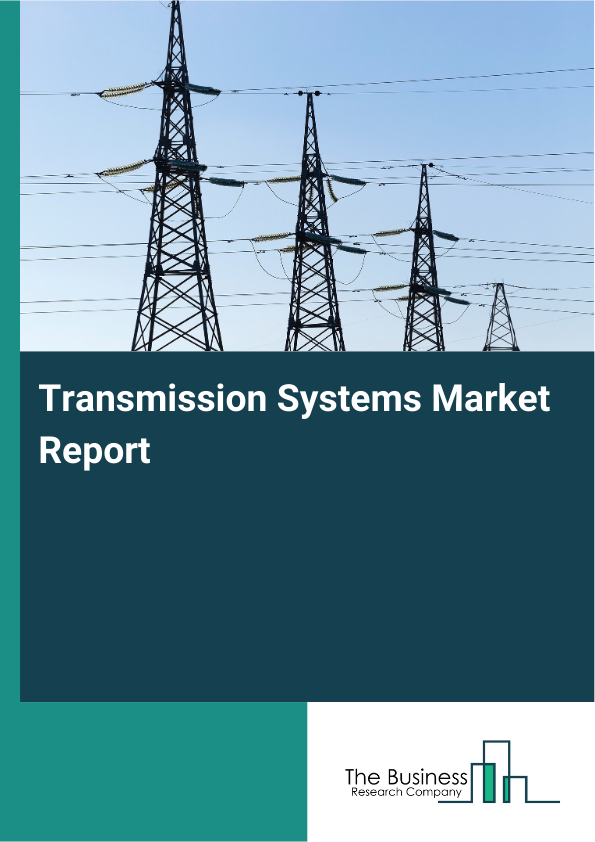 Transmission Systems Market Report

The Business
Research Company