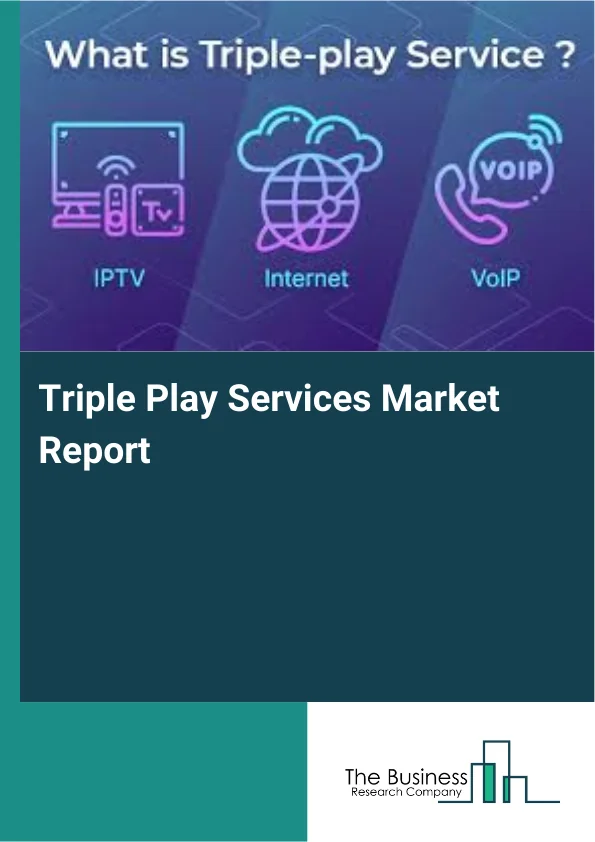 What is Triple-play Service ?

Tv

VOIP

IPTV

Internet

VoIP

Triple Play Services Market Report

The Business
Research Company