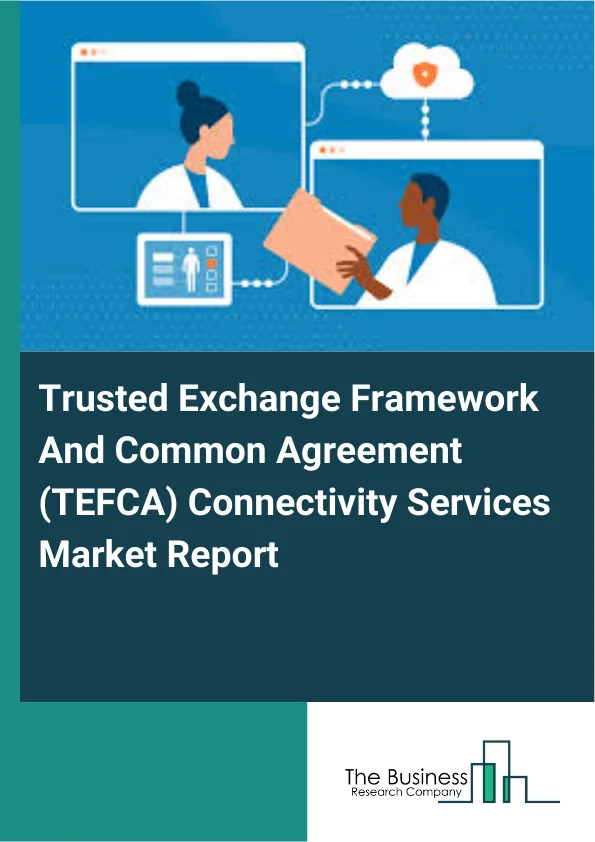 Trusted Exchange Framework And Common Agreement (TEFCA) Connectivity Services Market Report

The Business
Research Company