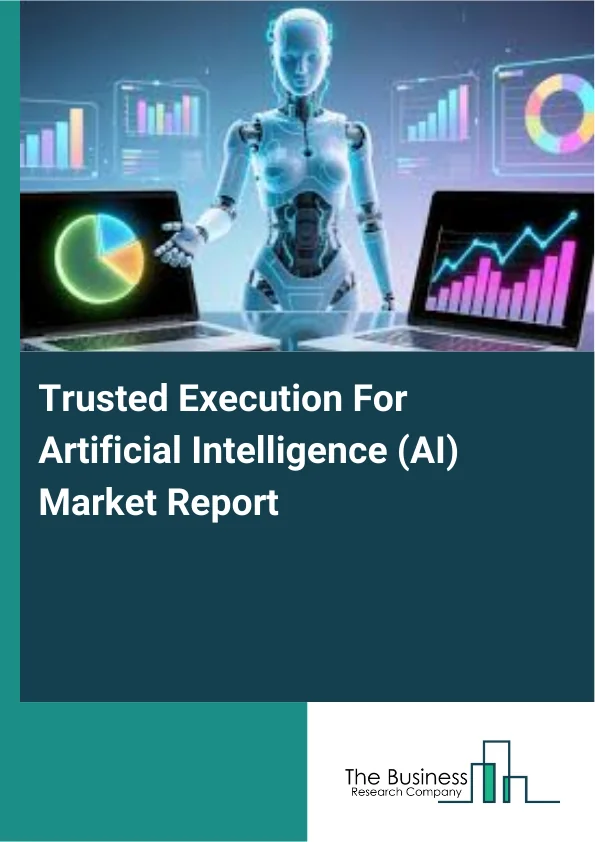 Trusted Execution For Artificial Intelligence (AI) Market Report

The Business
Research Company