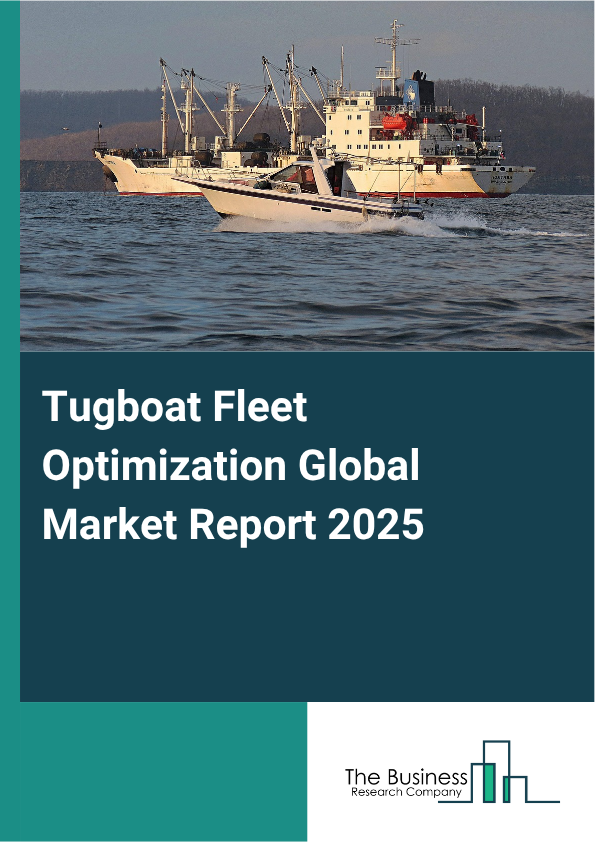 Tugboat Fleet Optimization Global Market Report 2025

The Business
Research Company