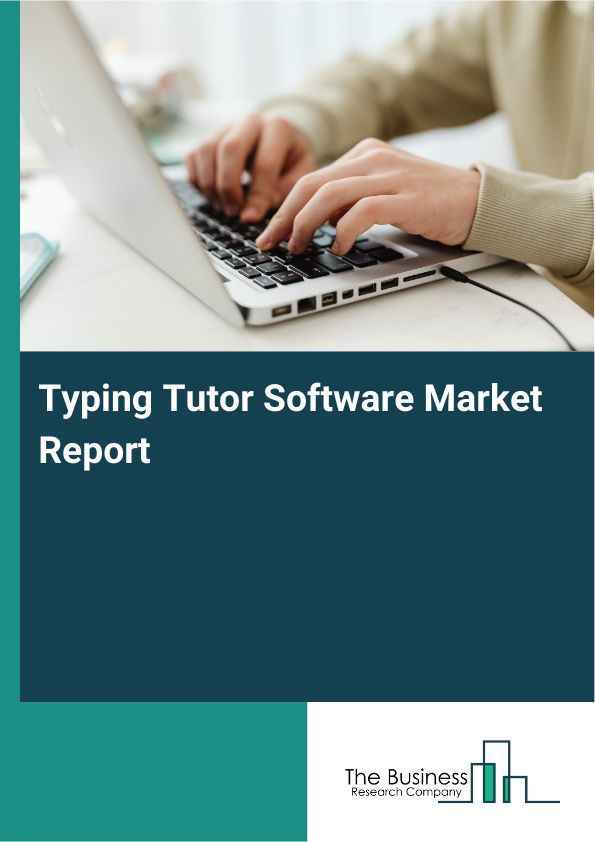 Typing Tutor Software Market Report

The Business
Research Company