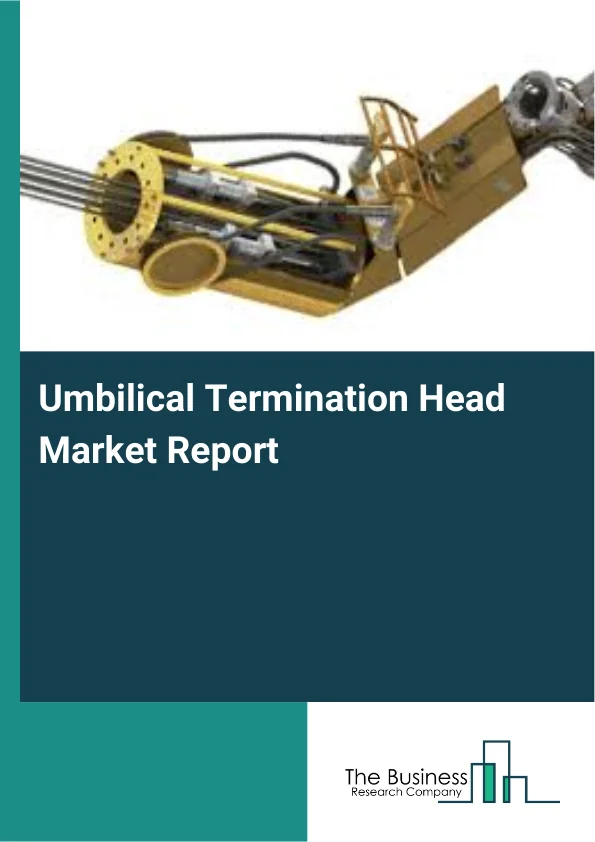 Umbilical Termination Head Market Report

The Business
Research Company