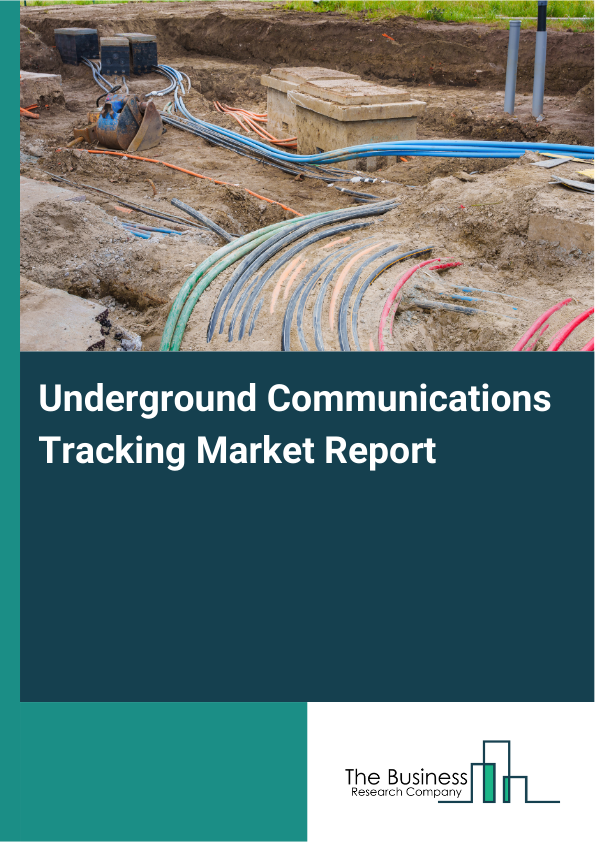 Underground Communications Tracking Market Report

The Business
Research Company