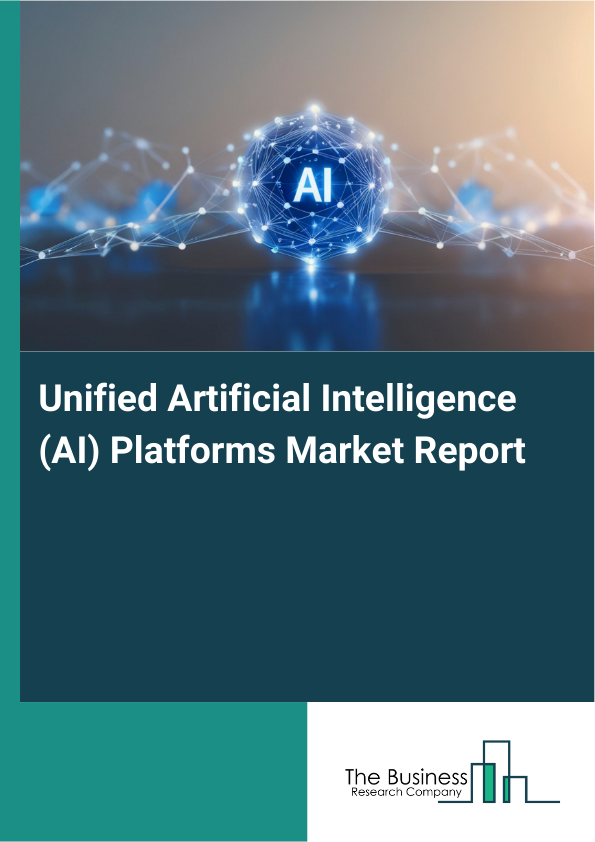 AI

Unified Artificial Intelligence (AI) Platforms Market Report

The Business
Research Company