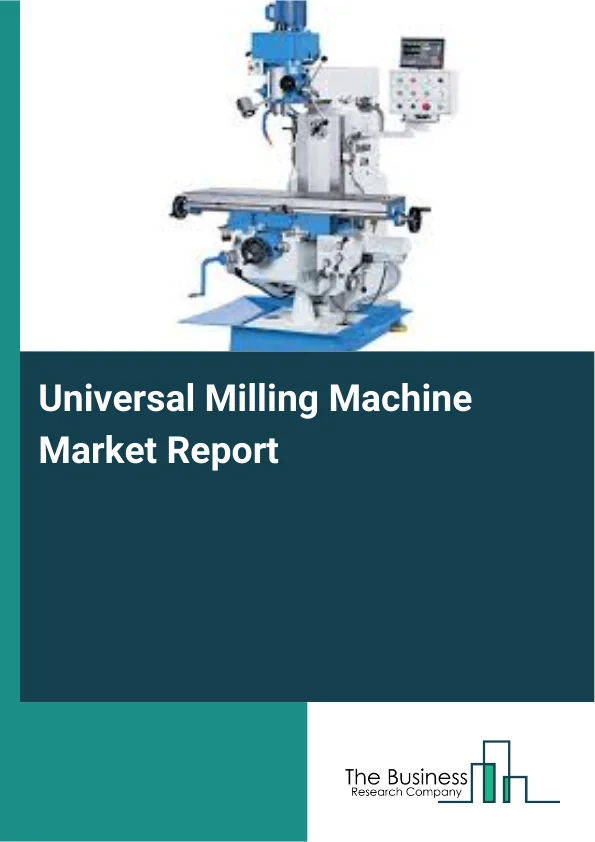 Universal Milling Machine Market Report

The Business
Research Company