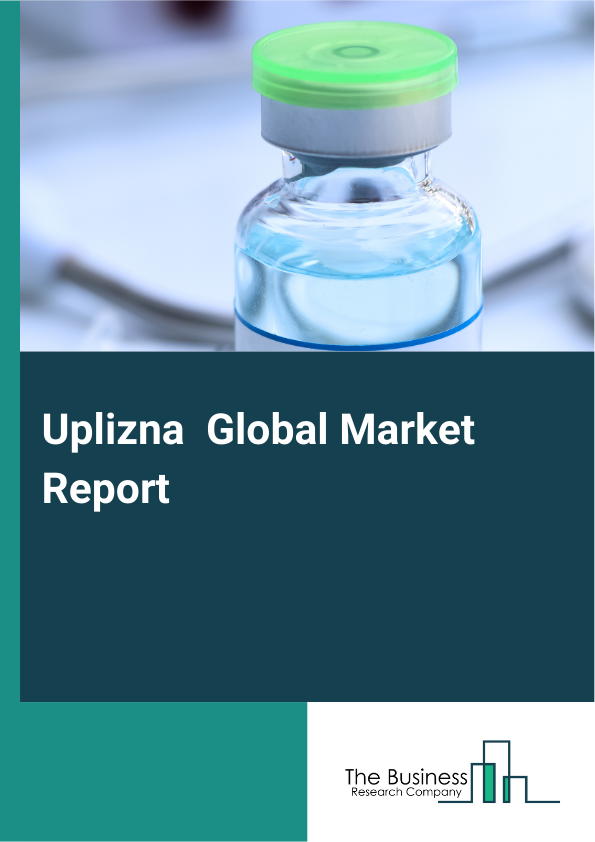 Uplizna Global Market Report

The Business
Research Company