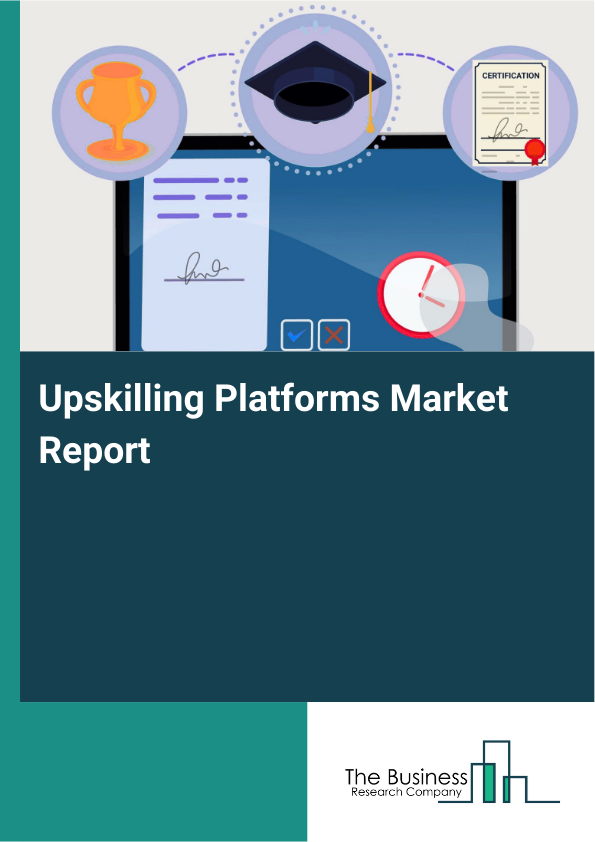 CERTIFICATION

Upskilling Platforms Market Report

The Business
Research Company