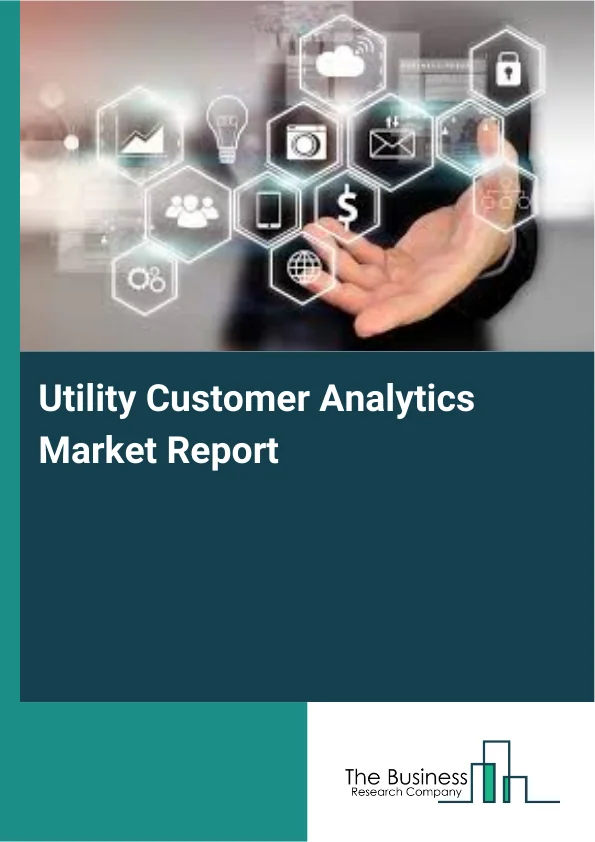 Utility Customer Analytics Market Report

The Business
Research Company