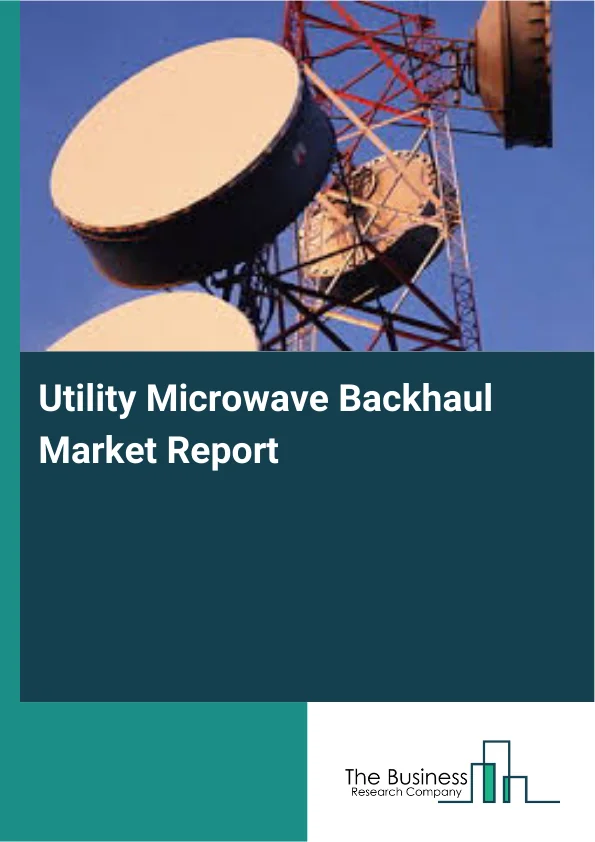 Utility Microwave Backhaul Market Report

The Business
Research Company