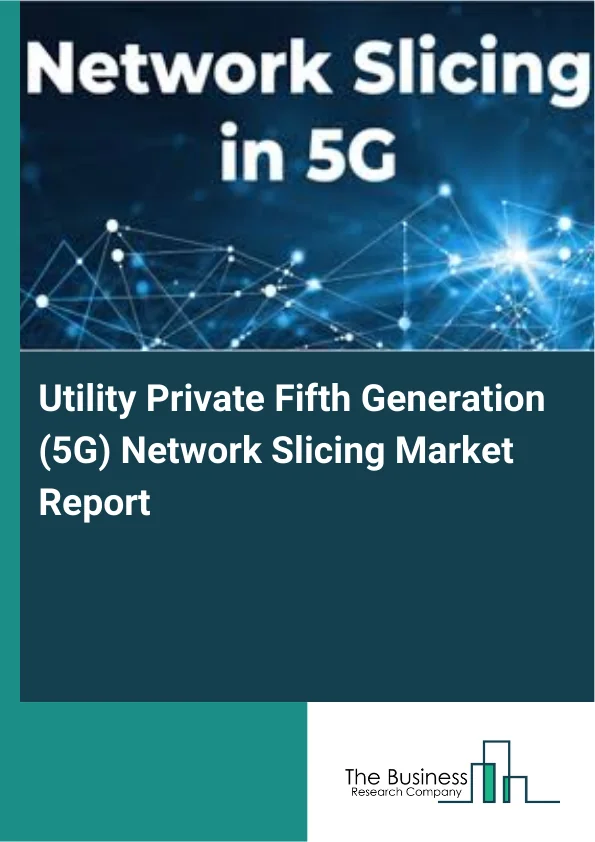 Network Slicing in 5G

Utility Private Fifth Generation (5G) Network Slicing Market Report

The Business
Research Company