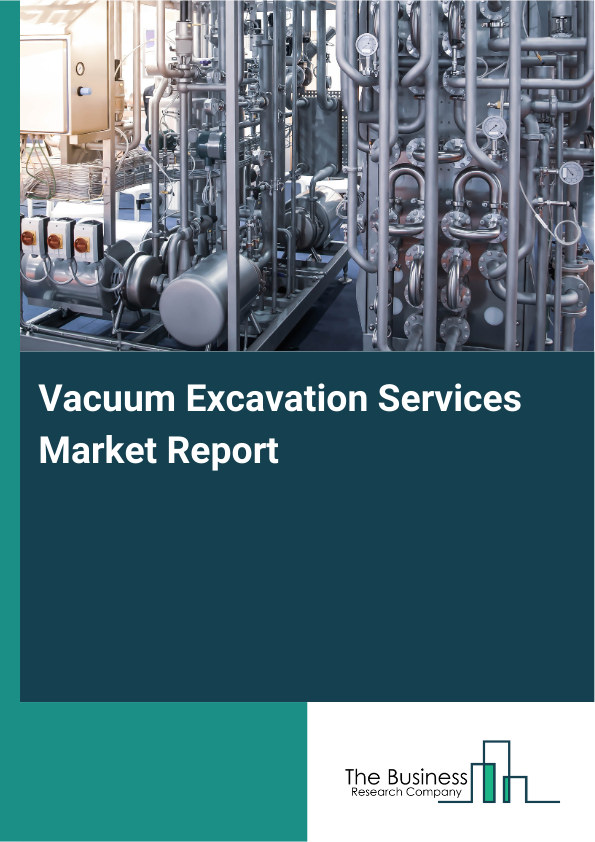 Vacuum Excavation Services Market Report

The Business
Research Company