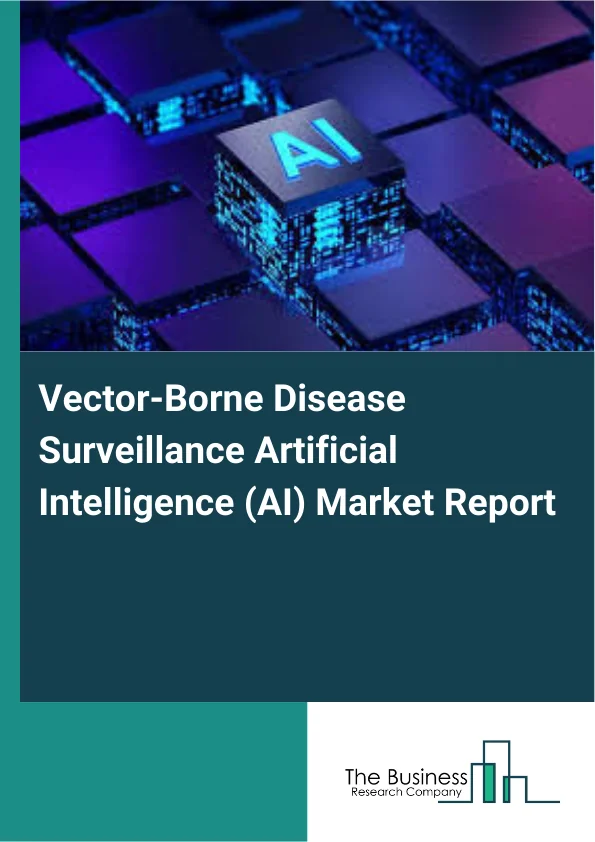 AI

Vector-Borne Disease Surveillance Artificial Intelligence (AI) Market Report

The Business
Research Company