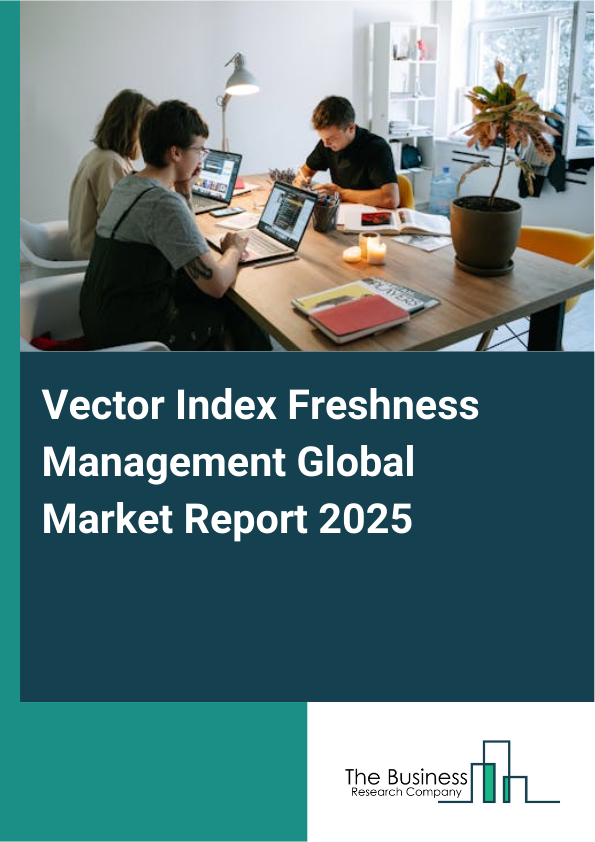 Vector Index Freshness Management Global Market Report 2025

The Business
Research Company