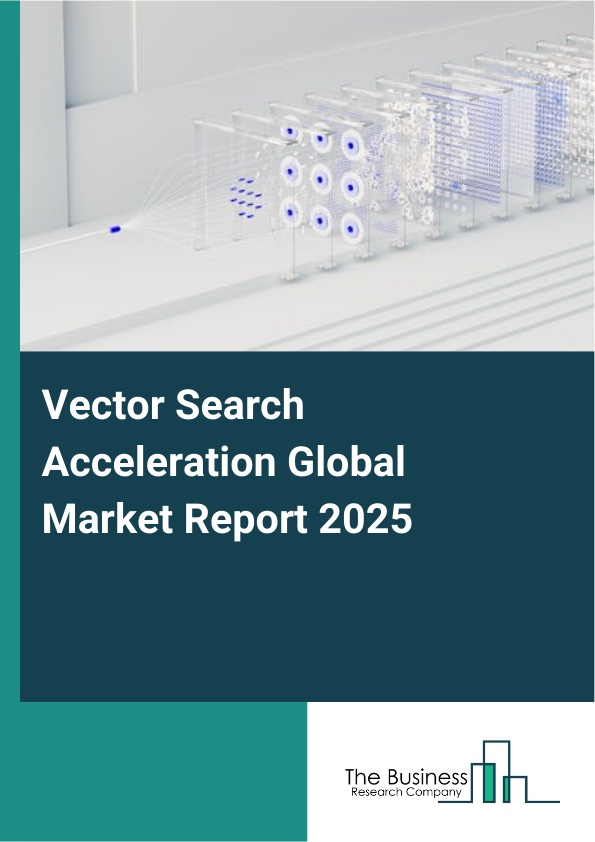 Vector Search Acceleration Global Market Report 2025

The Business
Research Company