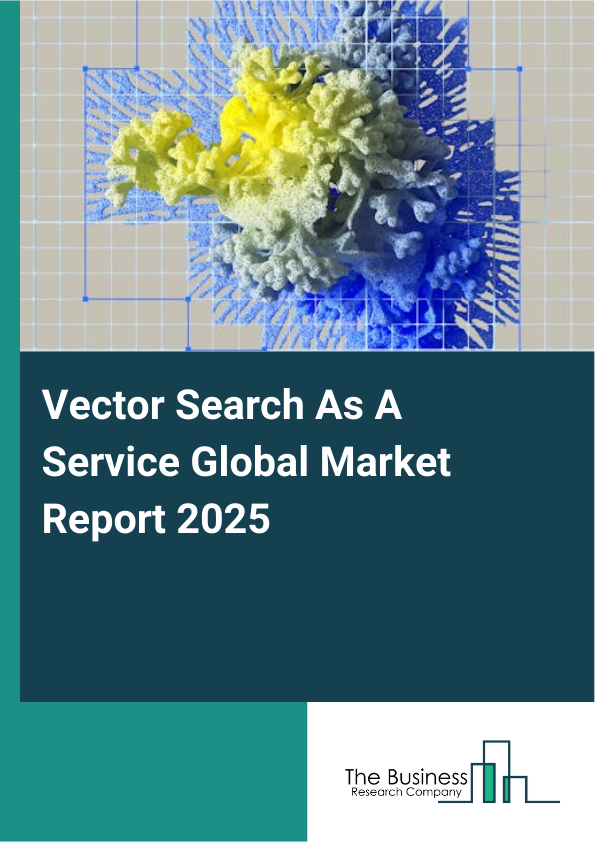 Vector Search As A Service Global Market Report 2025

The Business
Research Company