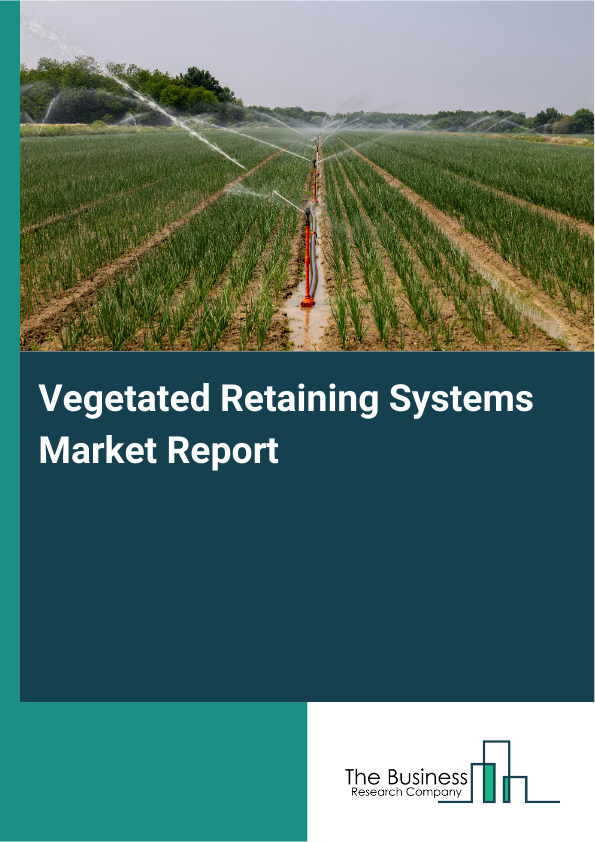 Vegetated Retaining Systems Market Report

The Business
Research Company