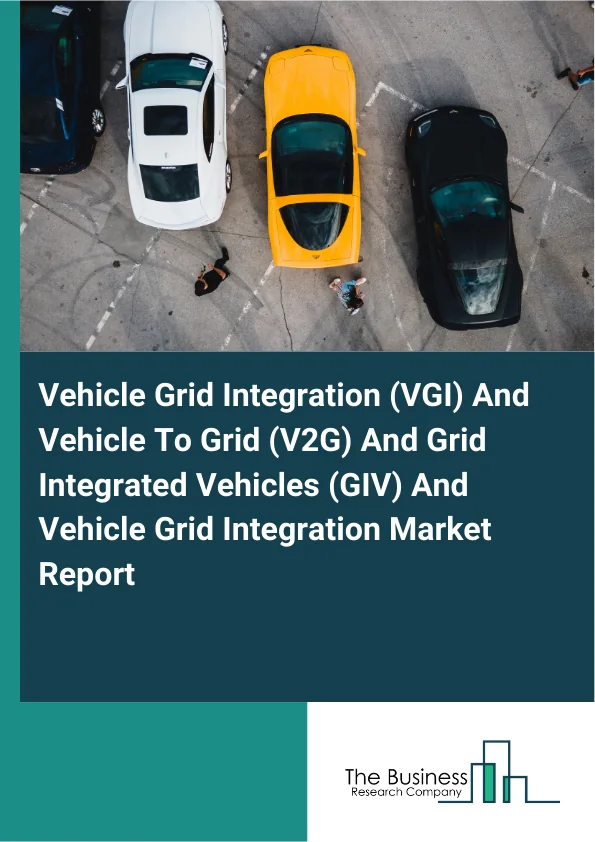 Vehicle Grid Integration (VGI) And Vehicle To Grid (V2G) And Grid Integrated Vehicles (GIV) And Vehicle Grid Integration Market Report

The Business
Research Company