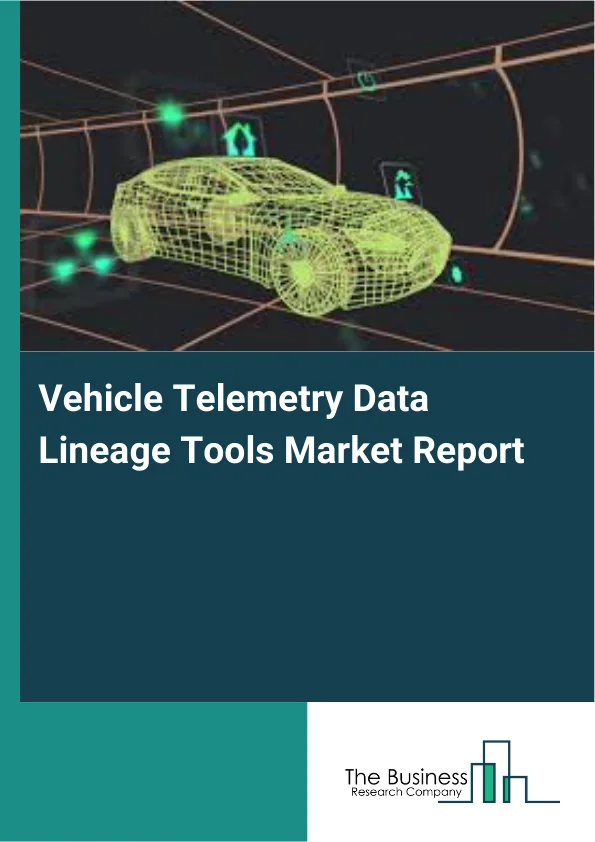 Vehicle Telemetry Data Lineage Tools Market Report

The Business
Research Company