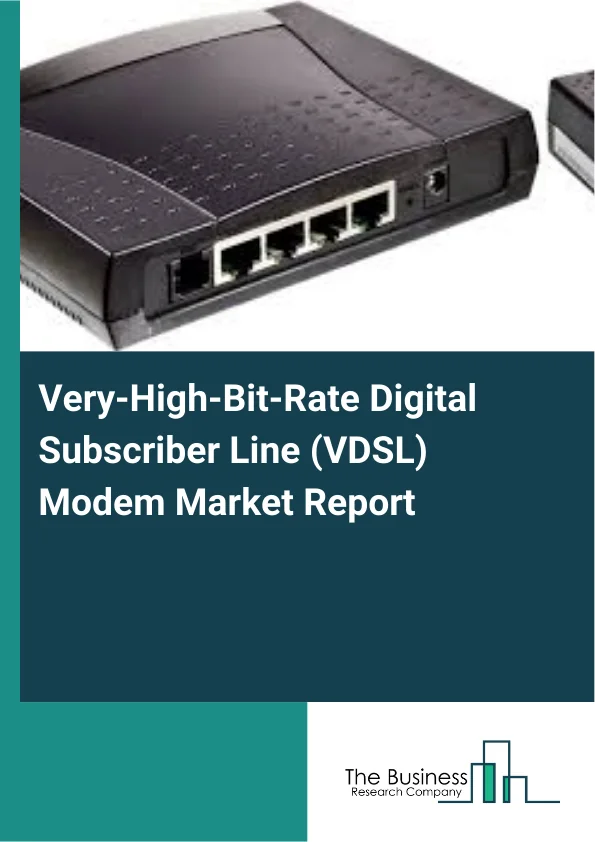 Very-High-Bit-Rate Digital Subscriber Line (VDSL) Modem Market Report

The Business
Research Company