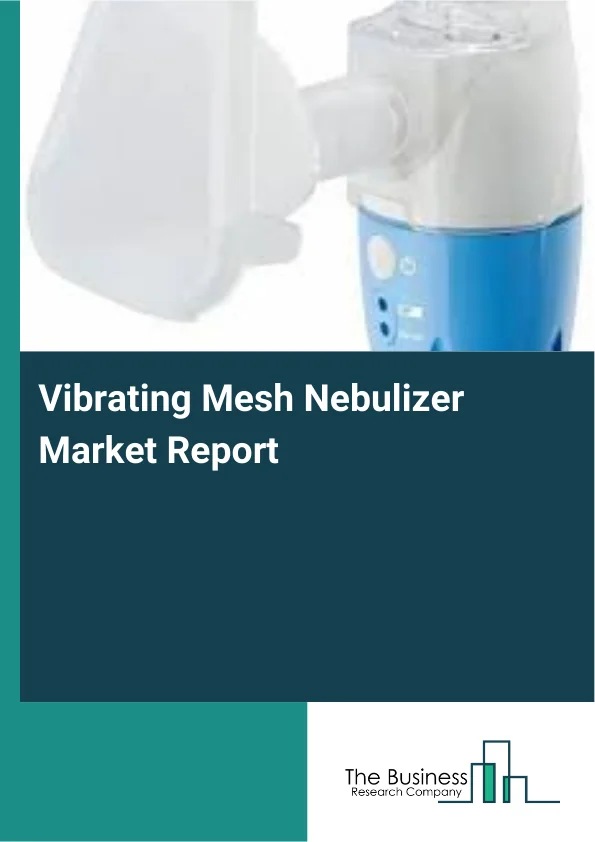 Vibrating Mesh Nebulizer Market Report

The Business
Research Company