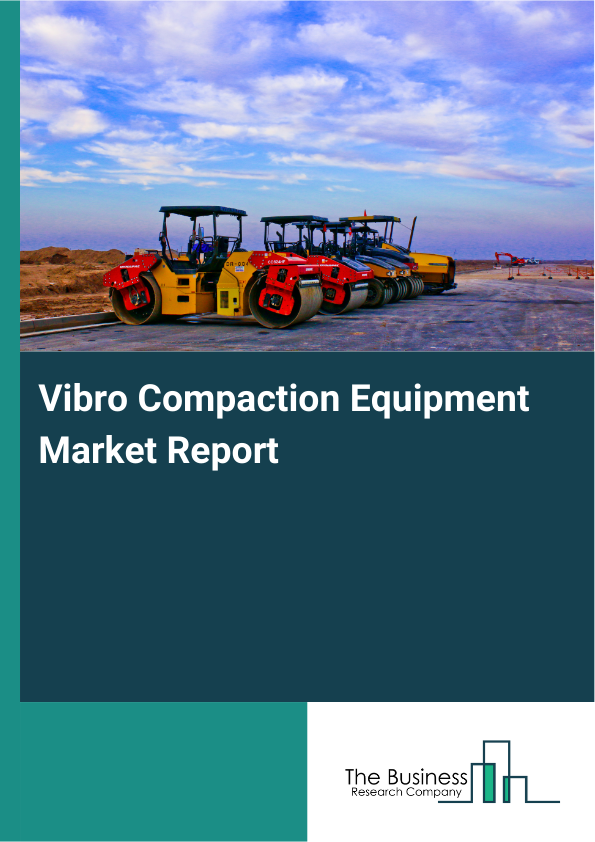 Vibro Compaction Equipment Market Report

The Business
Research Company