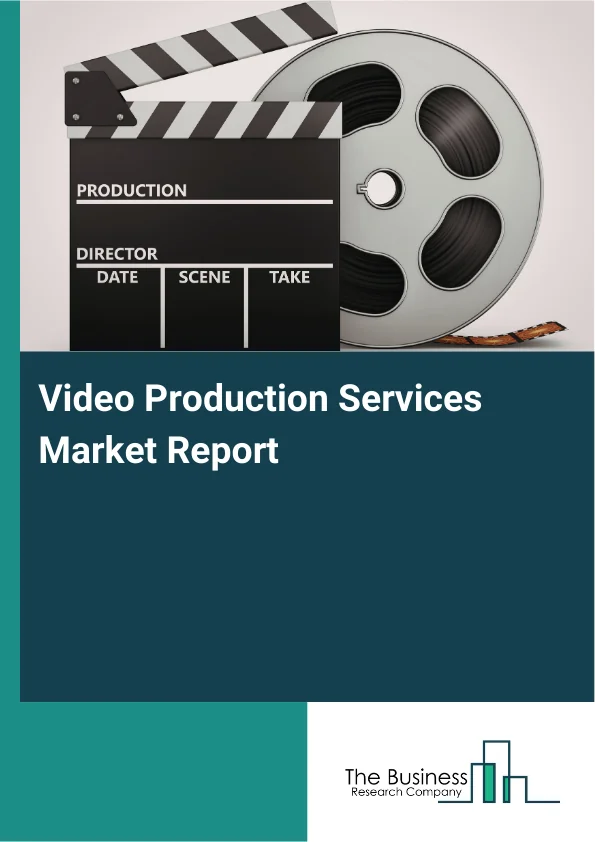 PRODUCTION
DIRECTOR
DATE SCENE TAKE

Video Production Services Market Report

The Business
Research Company