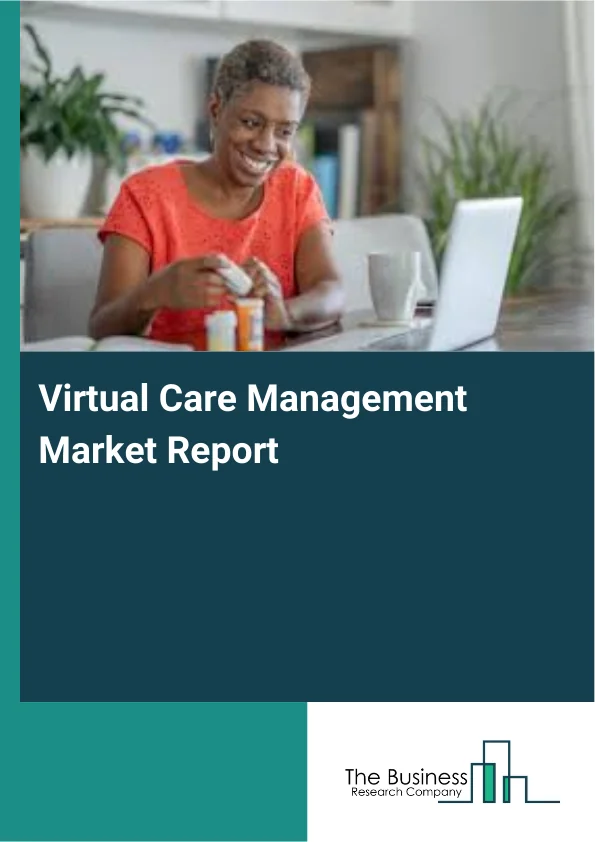 Virtual Care Management Market Report

The Business
Research Company