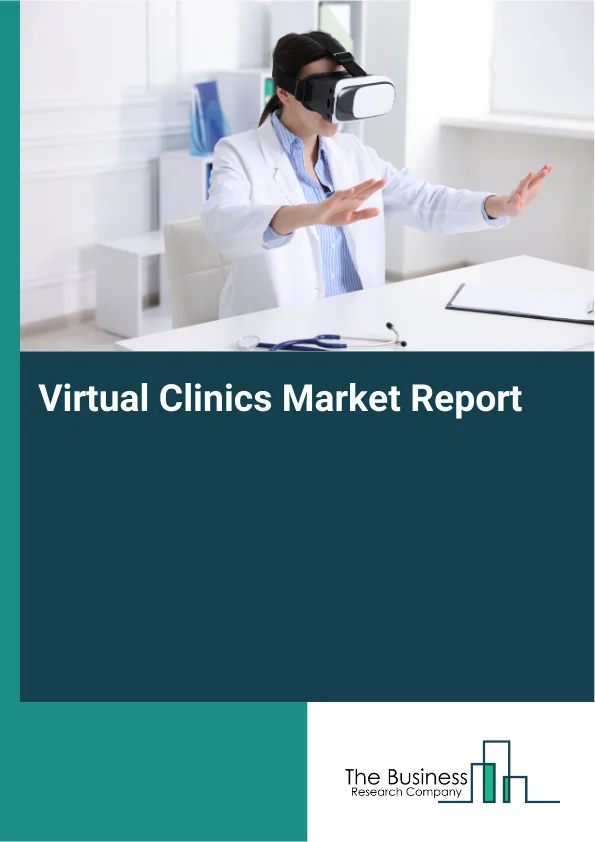 Virtual Clinics Market Report

The Business
Research Company