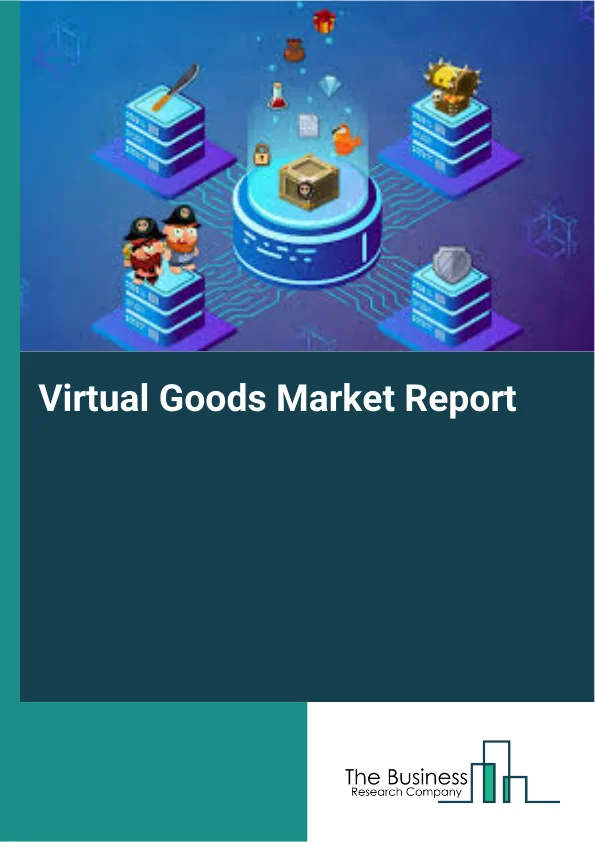 Virtual Goods Market Report

The Business
Research Company