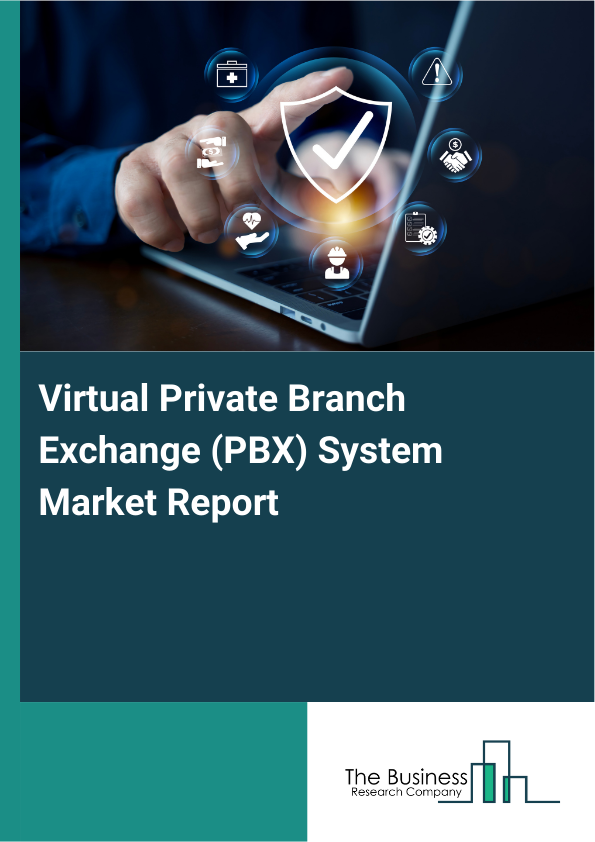 Virtual Private Branch Exchange (PBX) System Market Report

The Business
Research Company