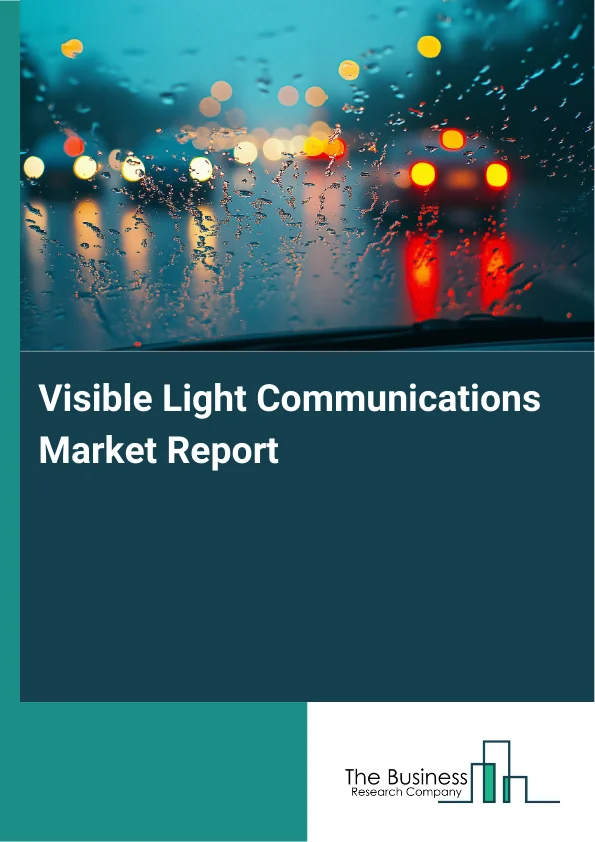 Visible Light Communications Market Report

The Business
Research Company