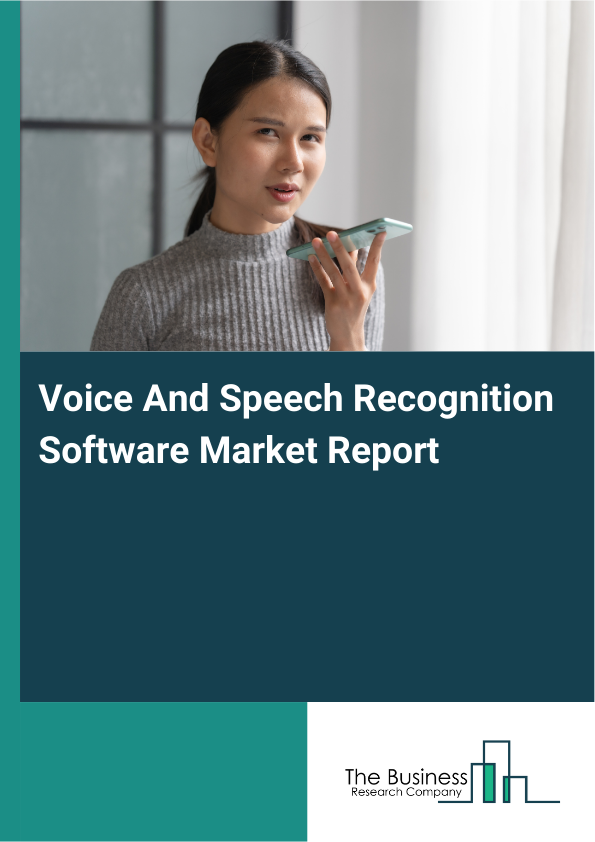 Voice And Speech Recognition Software Market Report

The Business
Research Company