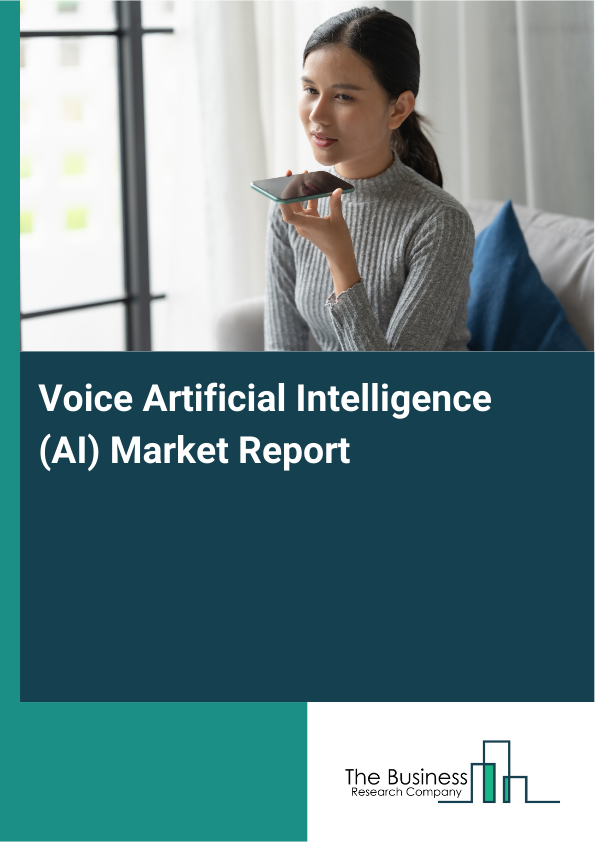 Voice Artificial Intelligence (AI) Market Report

The Business
Research Company