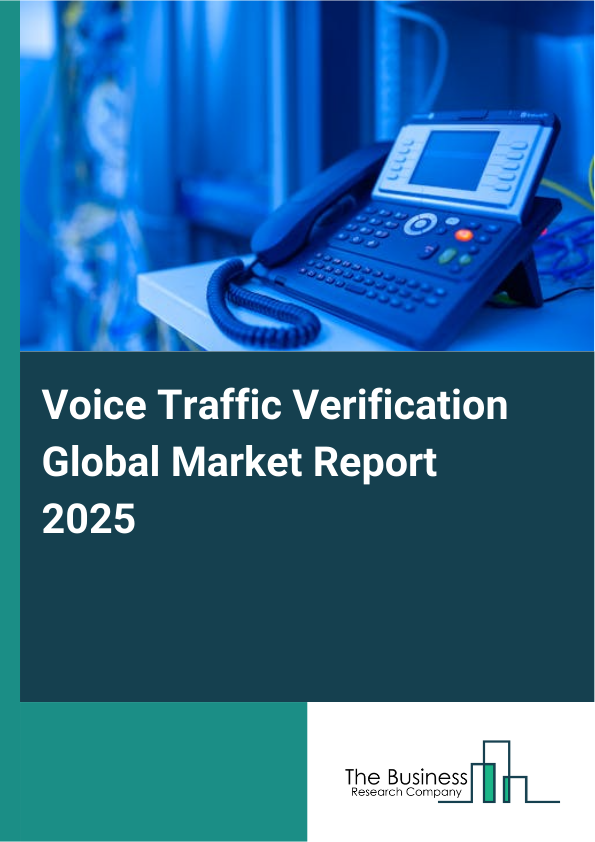 Voice Traffic Verification Global Market Report 2025

The Business
Research Company