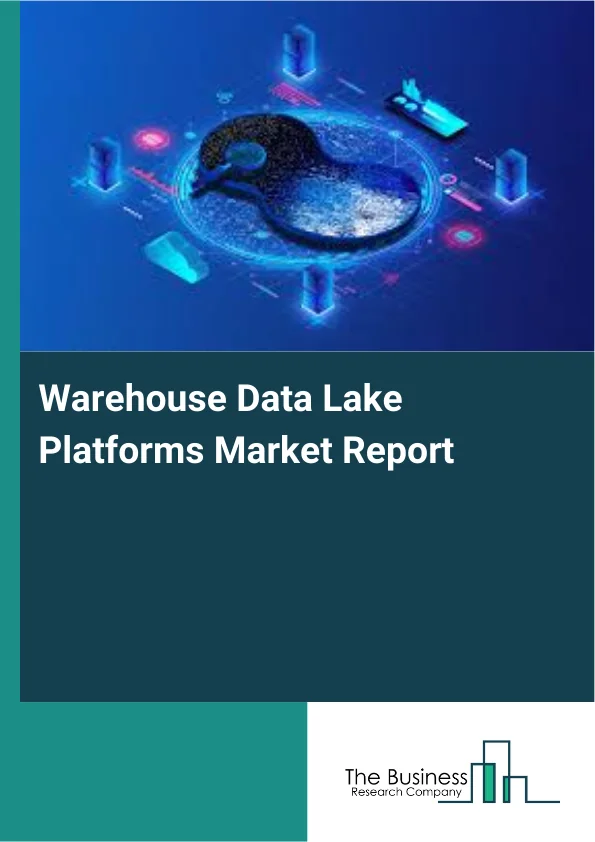 Warehouse Data Lake Platforms Market Report

The Business
Research Company