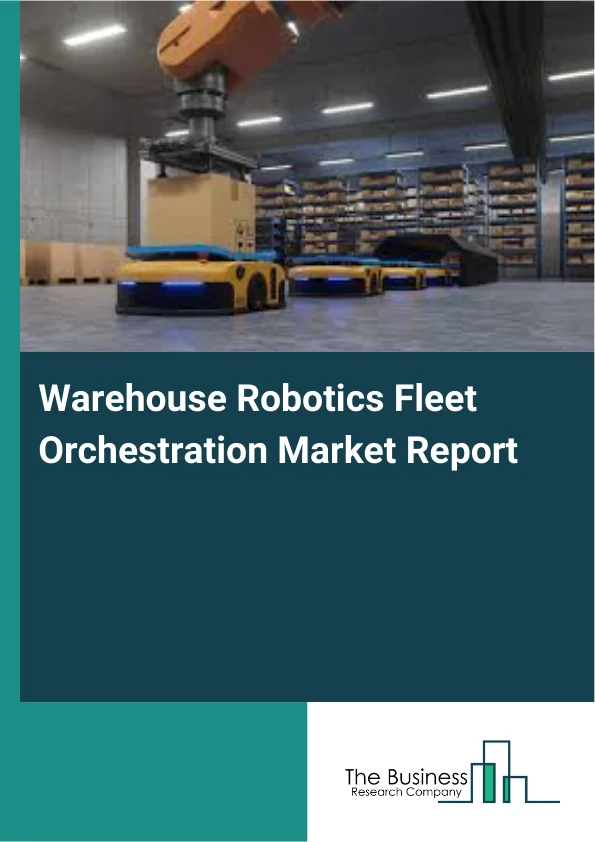 Warehouse Robotics Fleet Orchestration Market Report

The Business
Research Company