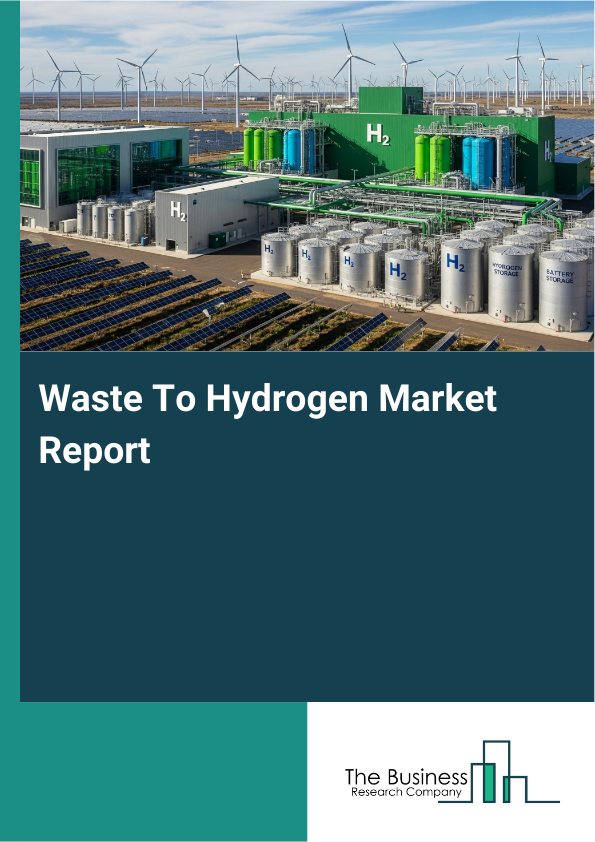 $H_2$

$H_2$

$H_2$

$H_2$

$H_2$

$H_2$

$H_2$

HYDROGEN STORAGE

BATTERY STORAGE

Waste To Hydrogen Market Report

The Business
Research Company