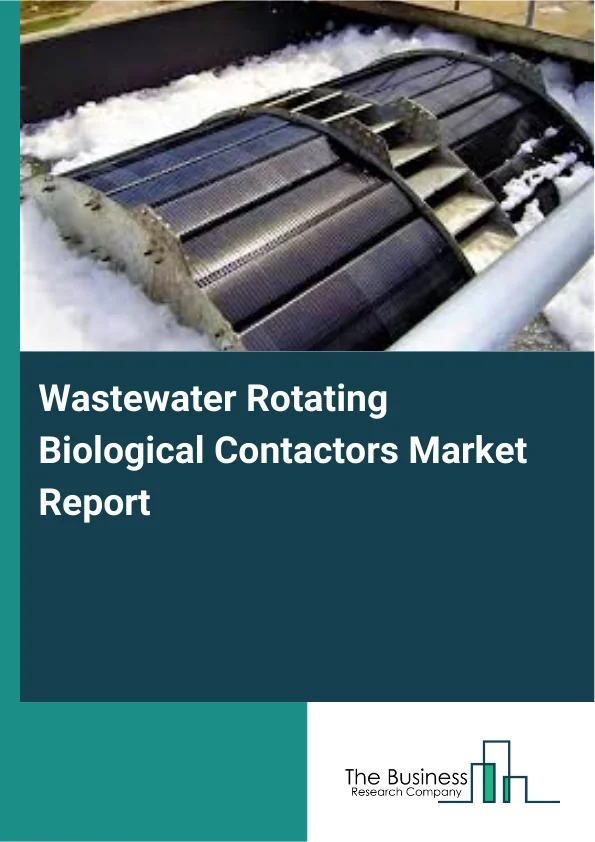 Wastewater Rotating Biological Contactors Market Report

The Business
Research Company