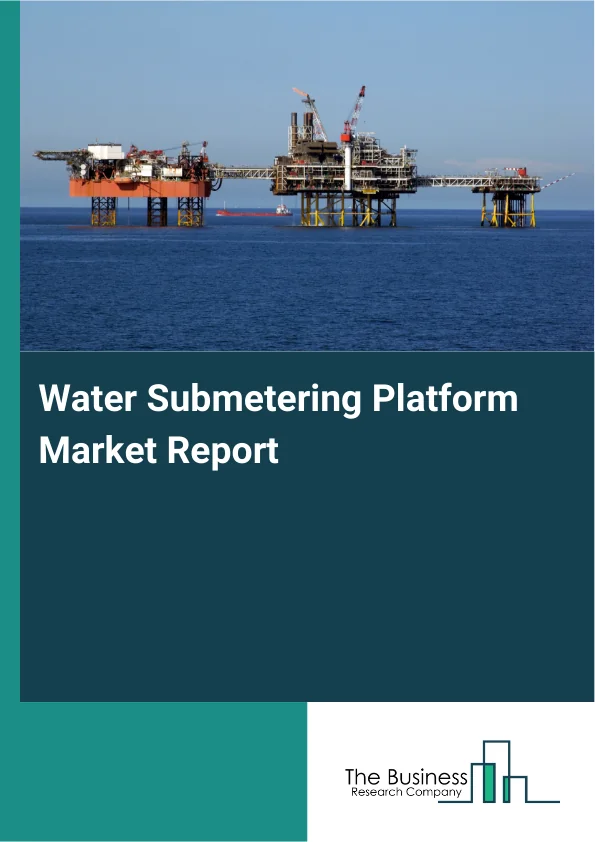 Water Submetering Platform Market Report

The Business
Research Company