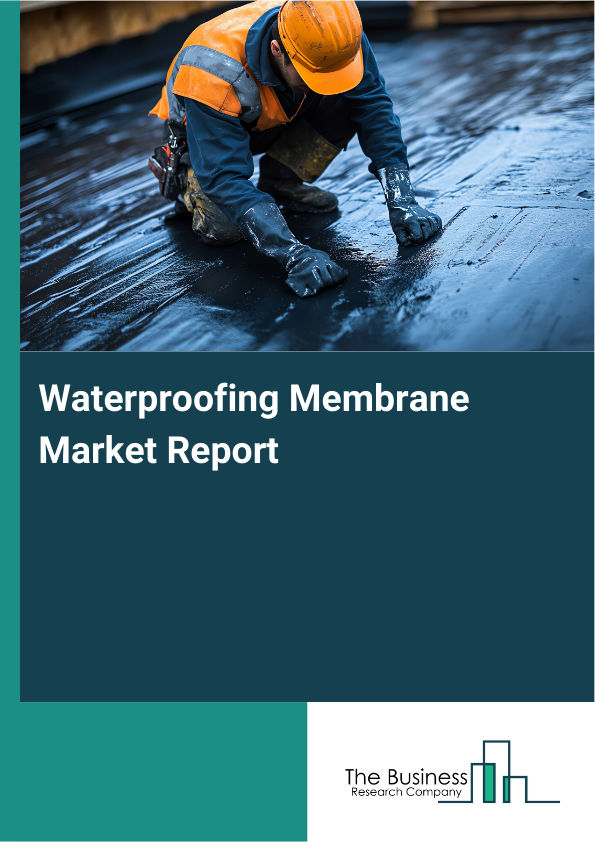 Waterproofing Membrane Market Report

The Business
Research Company