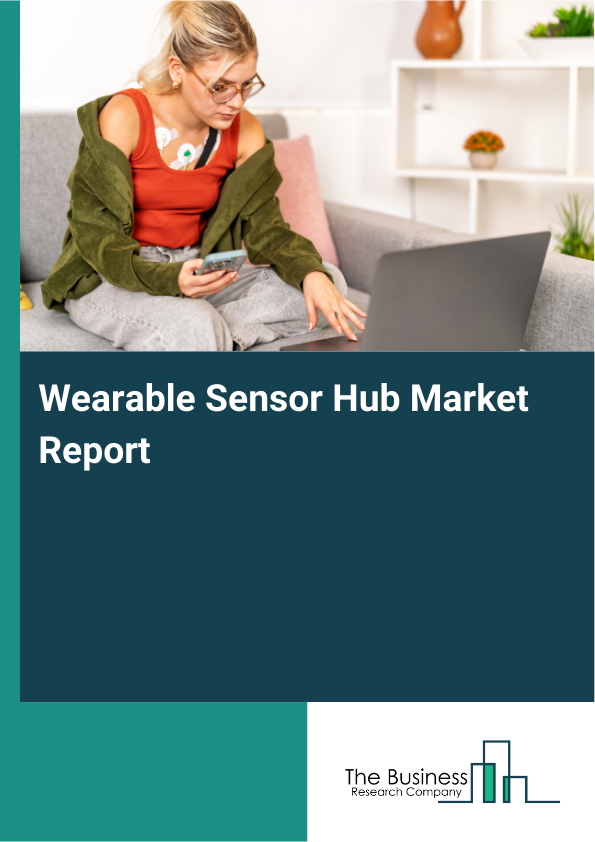 Wearable Sensor Hub Market Report

The Business
Research Company