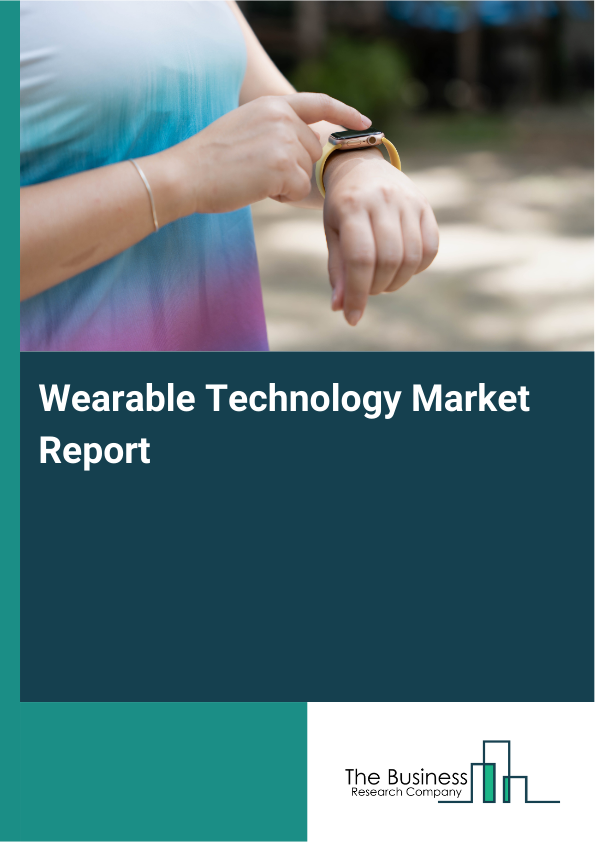 Wearable Technology Market Report

The Business
Research Company