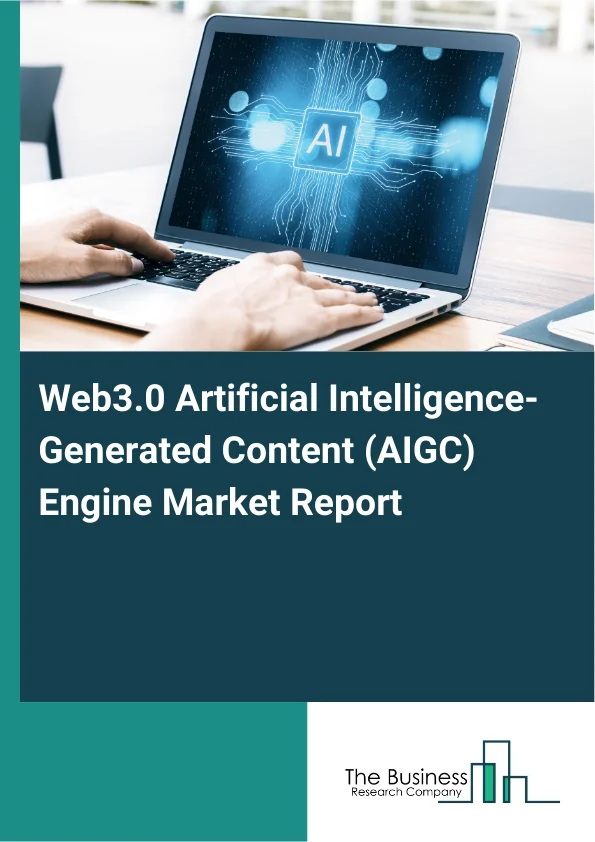 AI

Web3.0 Artificial Intelligence-Generated Content (AIGC) Engine Market Report

The Business
Research Company