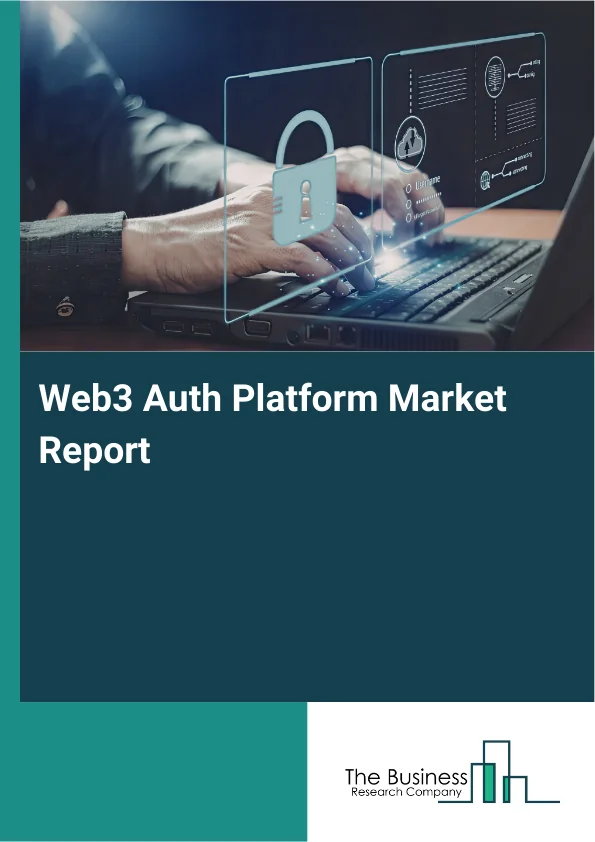 Username

Web3 Auth Platform Market Report

The Business
Research Company